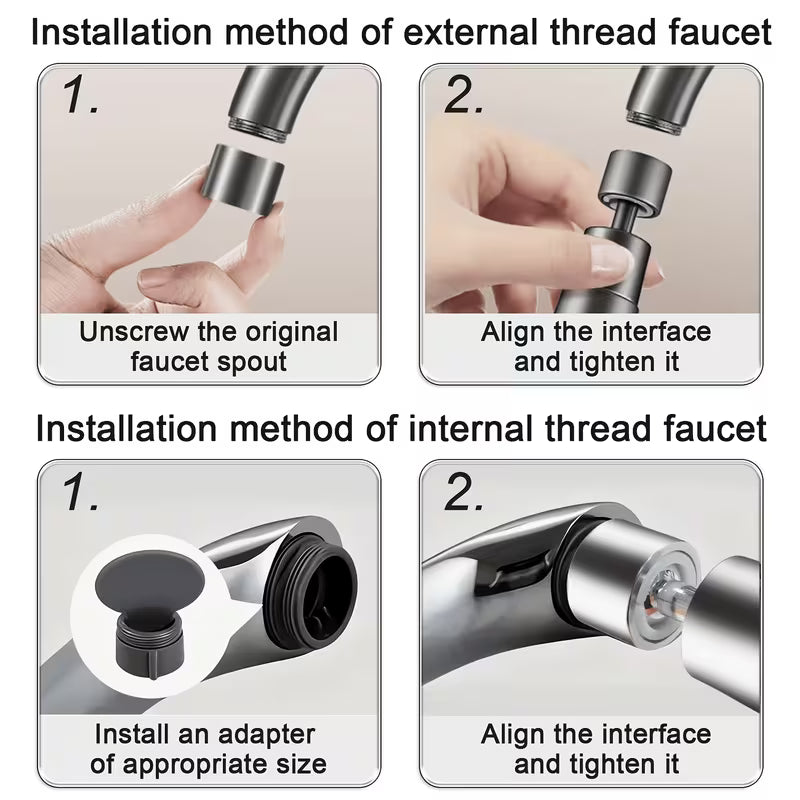 Installation method of external thread faucet

1.

Unscrew the original faucet spout

2.

Align the interface and tighten it

Installation method of internal thread faucet

1.

Install an adapter of appropriate size

2.

Align the interface and tighten it