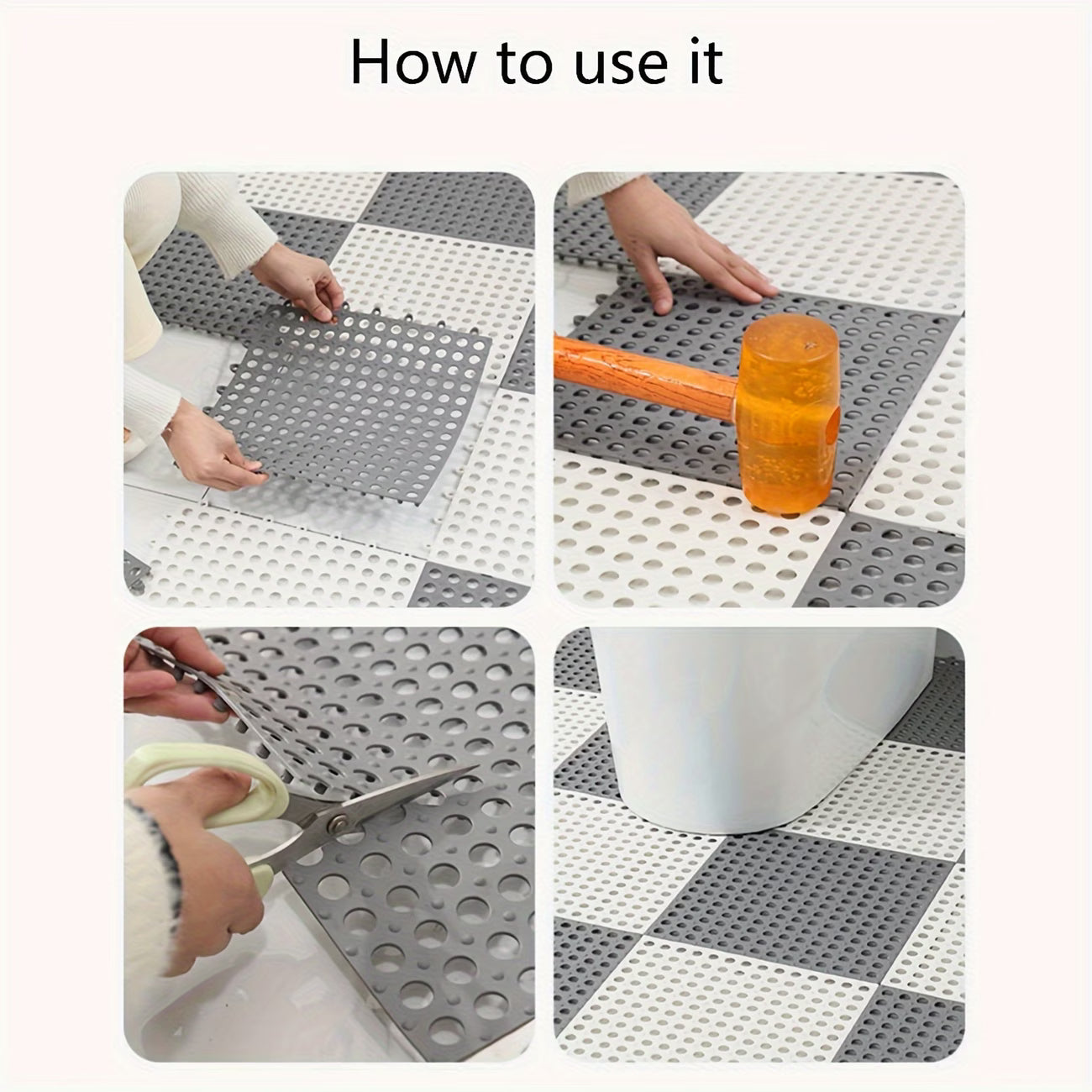 How to use it