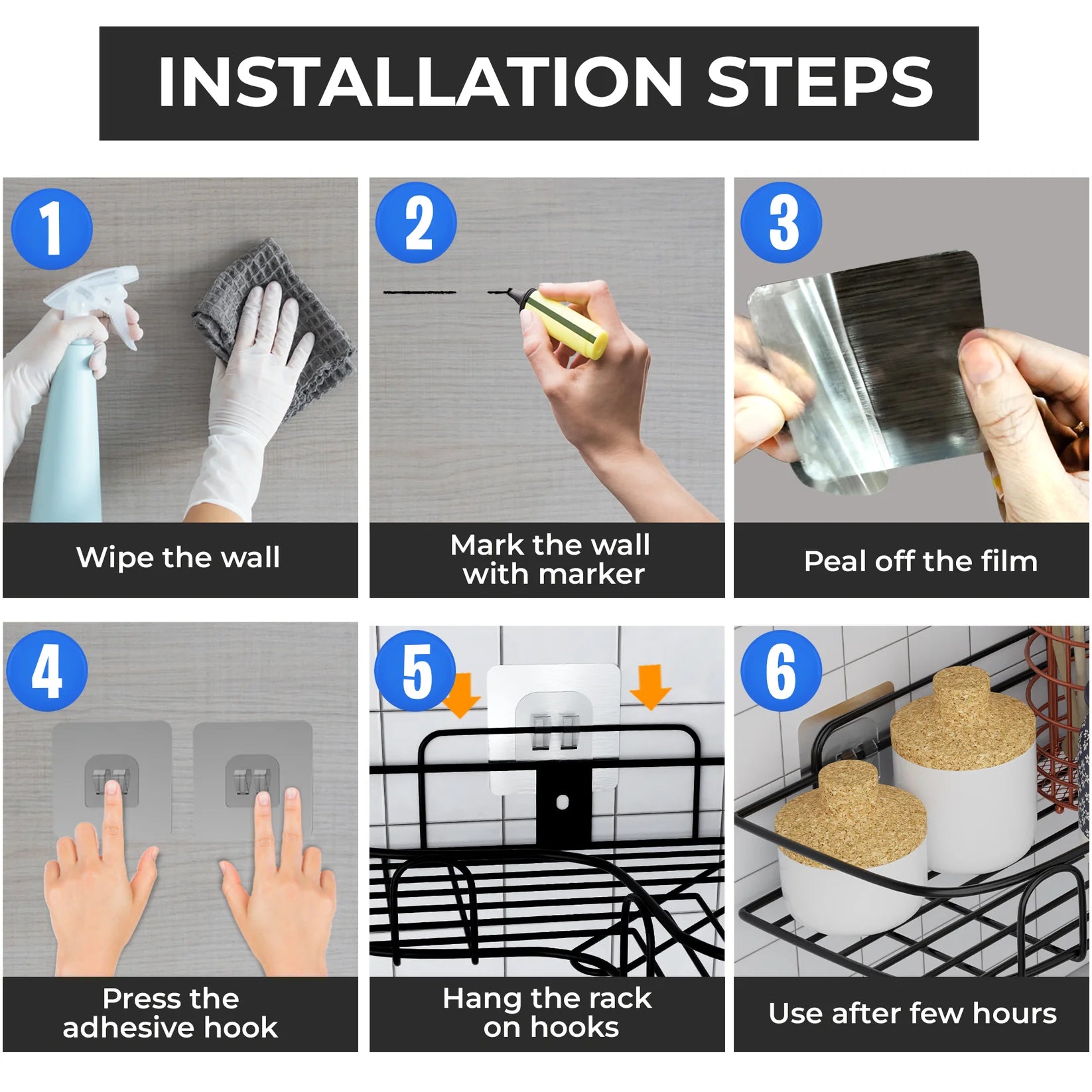 INSTALLATION STEPS

1

Wipe the wall

2

Mark the wall with marker

3

Peal off the film

4

Press the adhesive hook

5

Hang the rack on hooks

6

Use after few hours