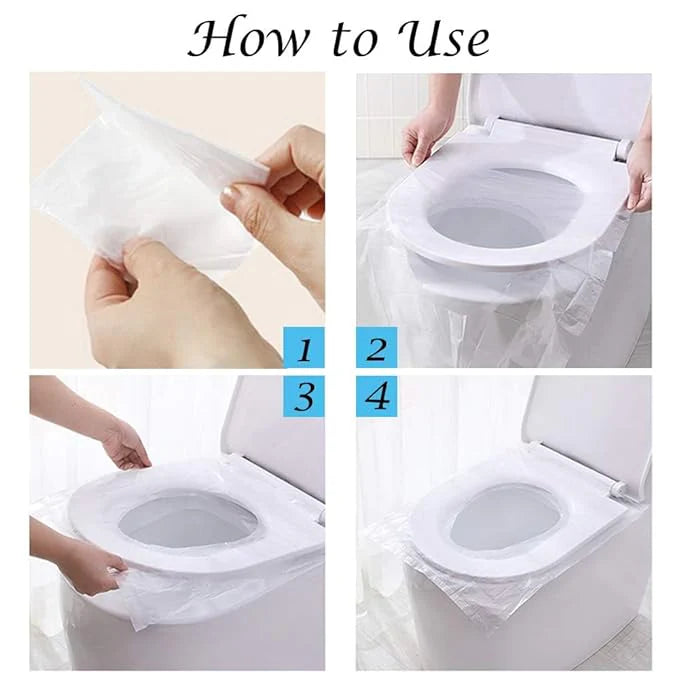 How to Use

1

2

3

4